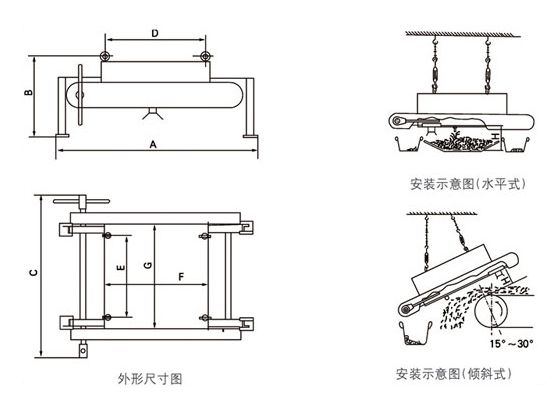 D
B
A
C
E
G
F
外形尺寸图
H
安装示意图(水平式)
H
15°～30°
安装示意图(倾斜式)